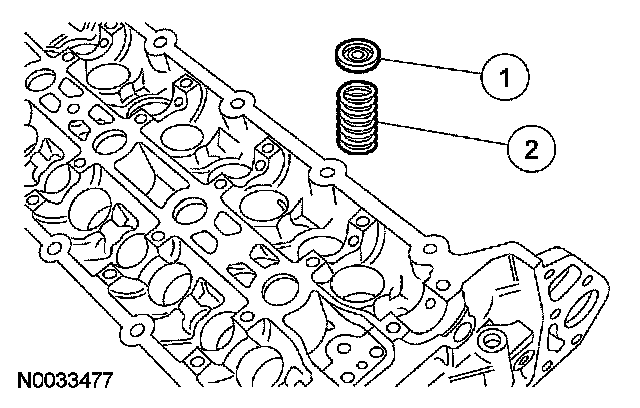 1
2
N0033477