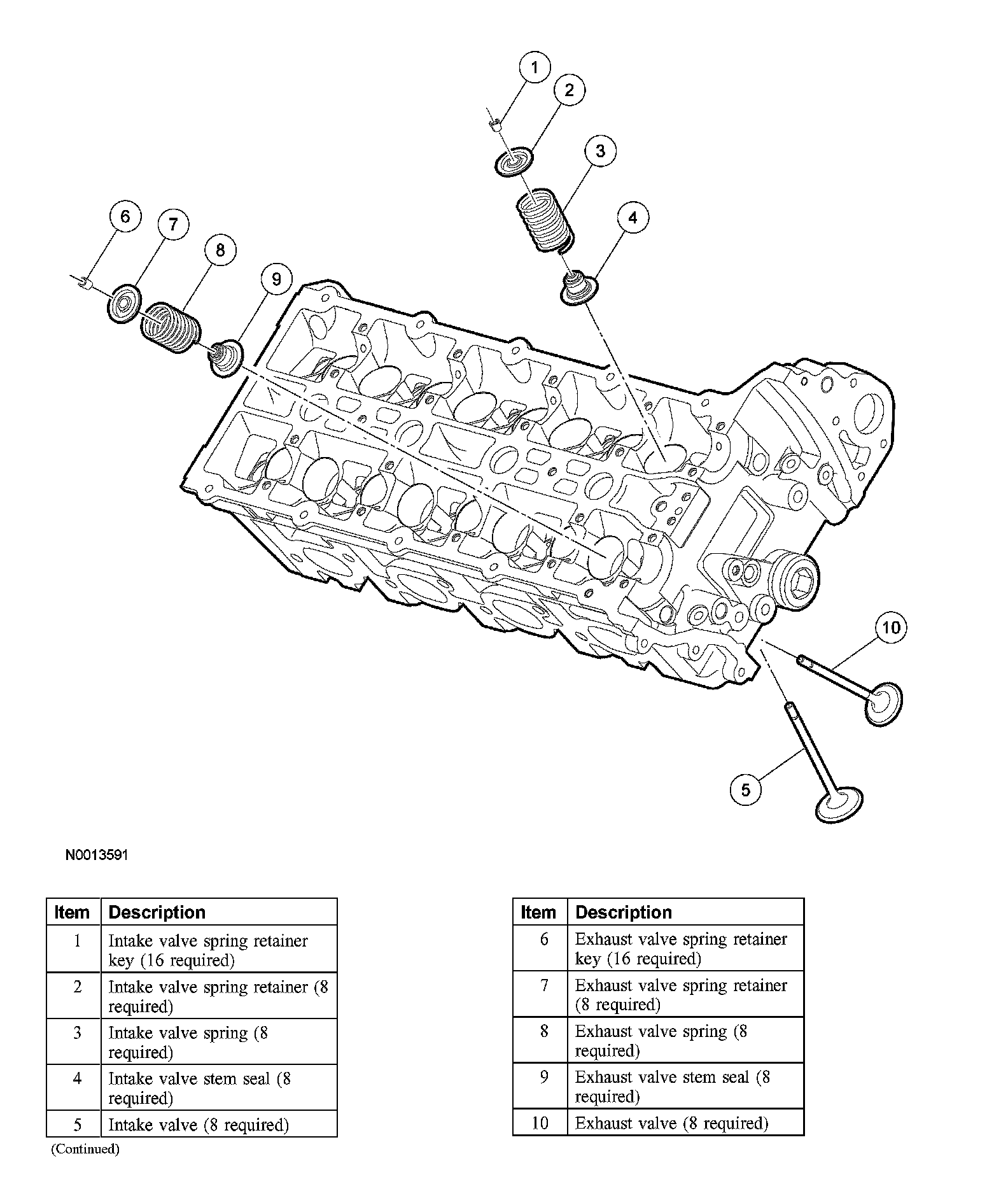 1
2
3
4
6
7
8
9
10
5

N0013591

| Item | Description |
|---|---|
| 1 | Intake valve spring retainer key (16 required) |
| 2 | Intake valve spring retainer (8 required) |
| 3 | Intake valve spring (8 required) |
| 4 | Intake valve stem seal (8 required) |
| 5 | Intake valve (8 required) |

(Continued)

| Item | Description |
|---|---|
| 6 | Exhaust valve spring retainer key (16 required) |
| 7 | Exhaust valve spring retainer (8 required) |
| 8 | Exhaust valve spring (8 required) |
| 9 | Exhaust valve stem seal (8 required) |
| 10 | Exhaust valve (8 required) |