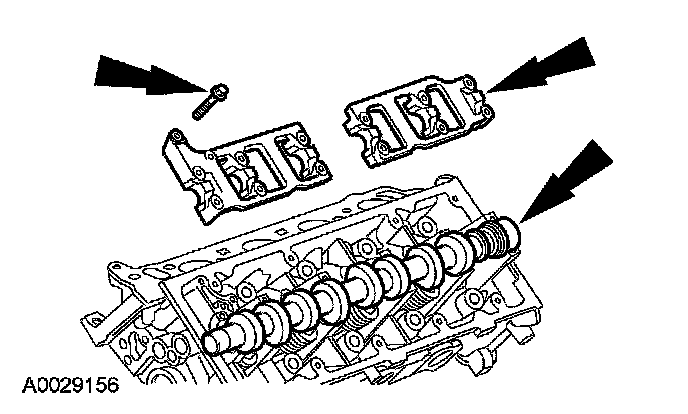 A0029156