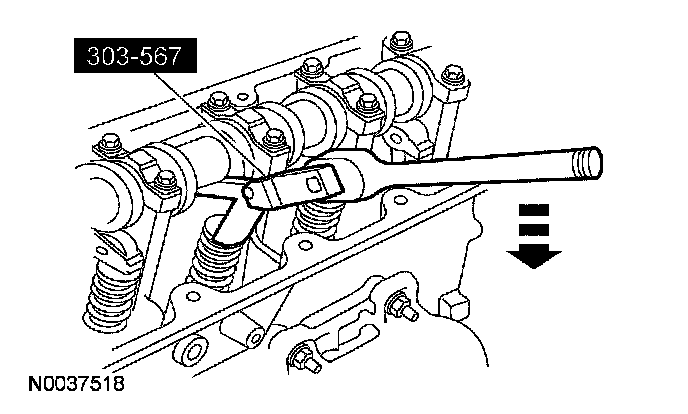 303-567

N0037518