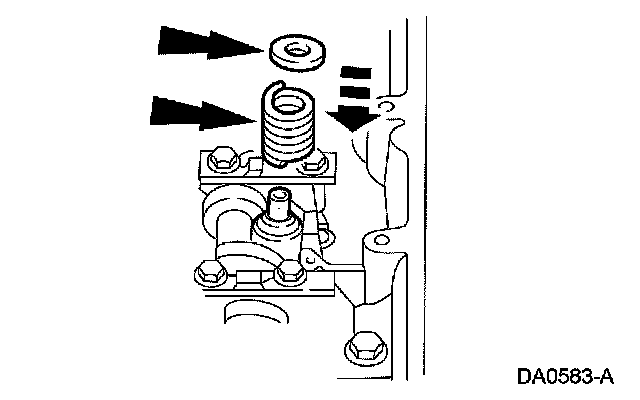 DA0583-A