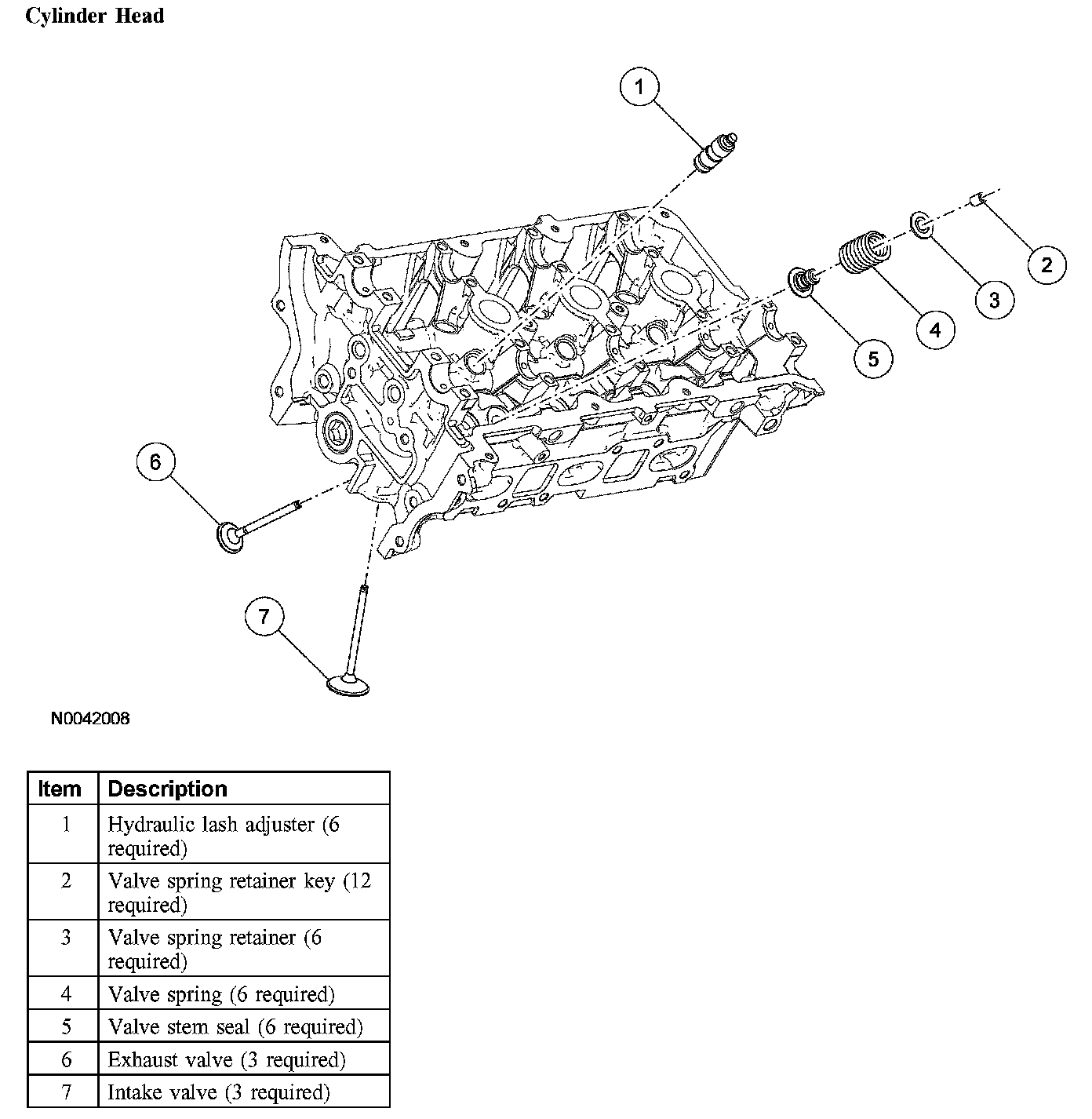 Cylinder Head

1

2

3

4

5

6

7

N0042008

| Item | Description |
|---|---|
| 1 | Hydraulic lash adjuster (6 required) |
| 2 | Valve spring retainer key (12 required) |
| 3 | Valve spring retainer (6 required) |
| 4 | Valve spring (6 required) |
| 5 | Valve stem seal (6 required) |
| 6 | Exhaust valve (3 required) |
| 7 | Intake valve (3 required) |