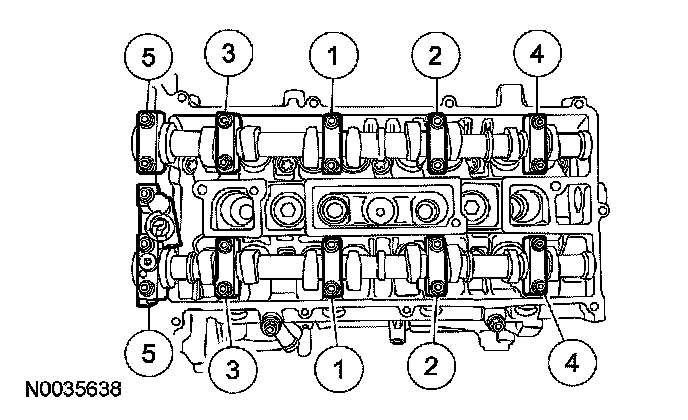 5
3
1
2
4
5
3
1
2
4
N0035638