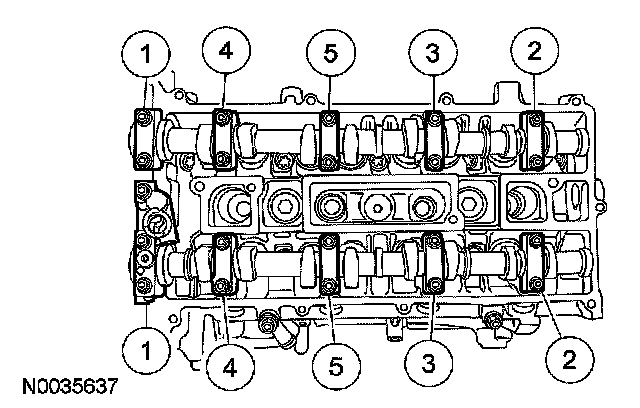 1
4
5
3
2
1
4
5
3
2
N0035637