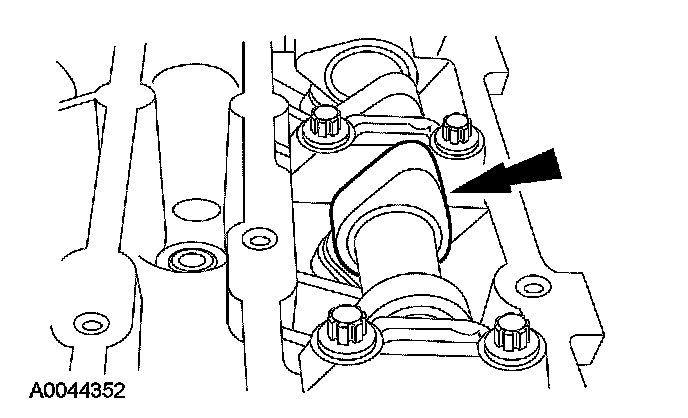 A0044352