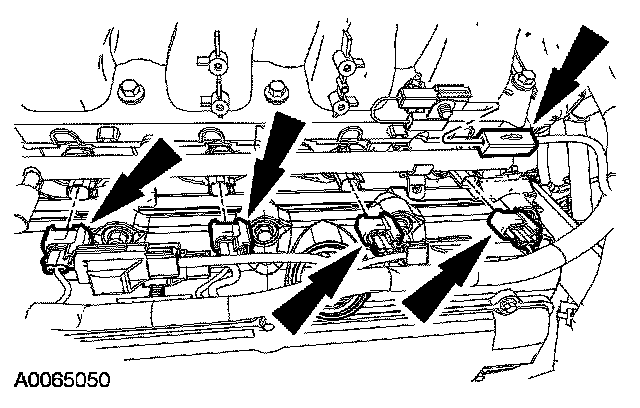 A0065050