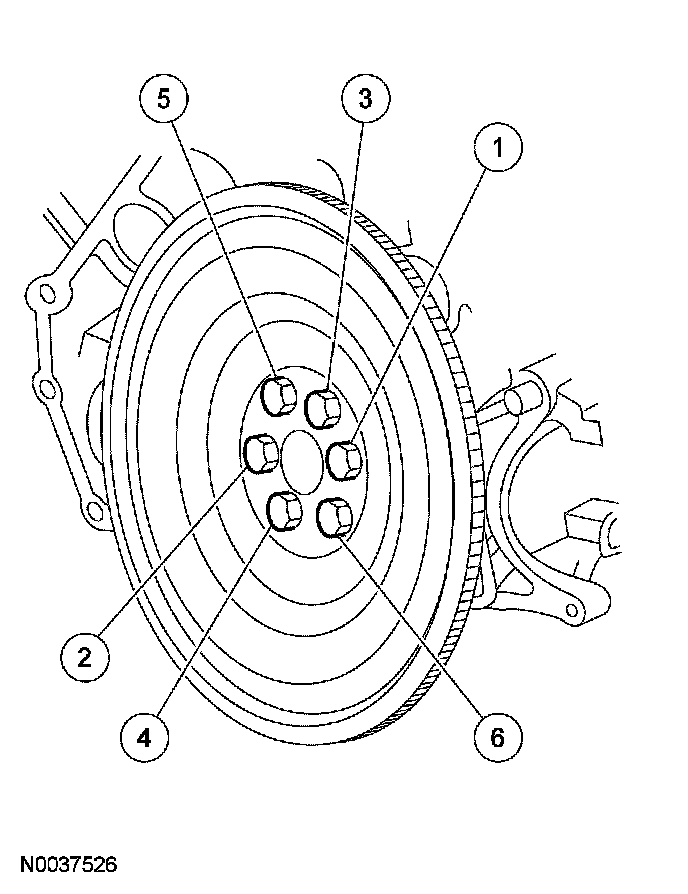 5
3
1
2
4
6
N0037526