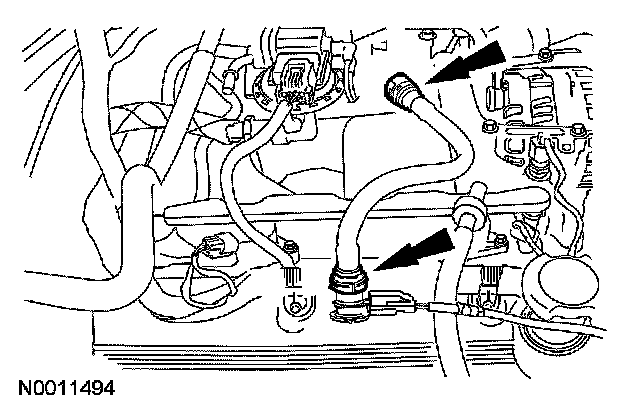 N0011494