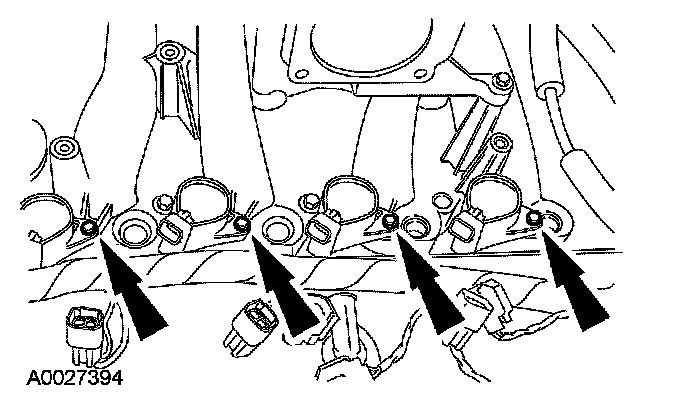 A0027394