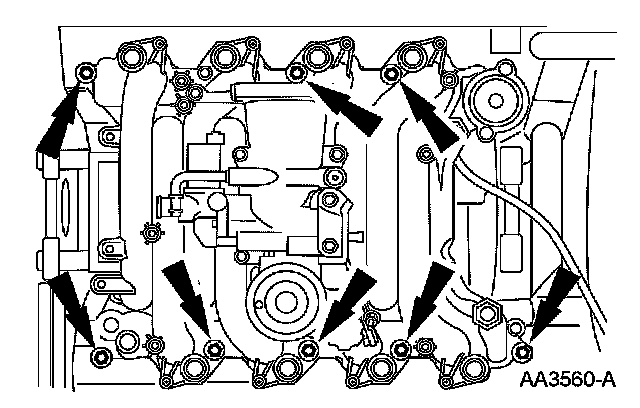 AA3560-A