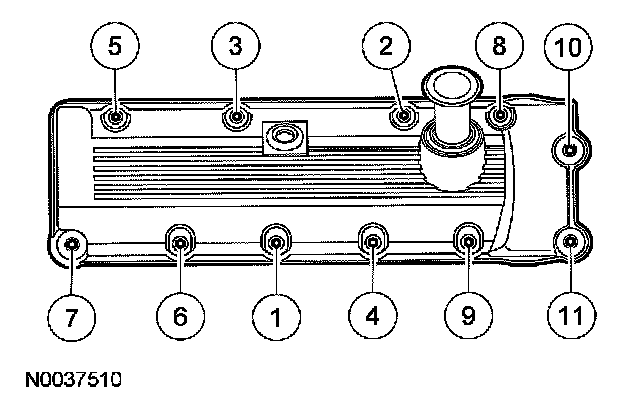 5
3
2
8
10
7
6
1
4
9
11
N0037510