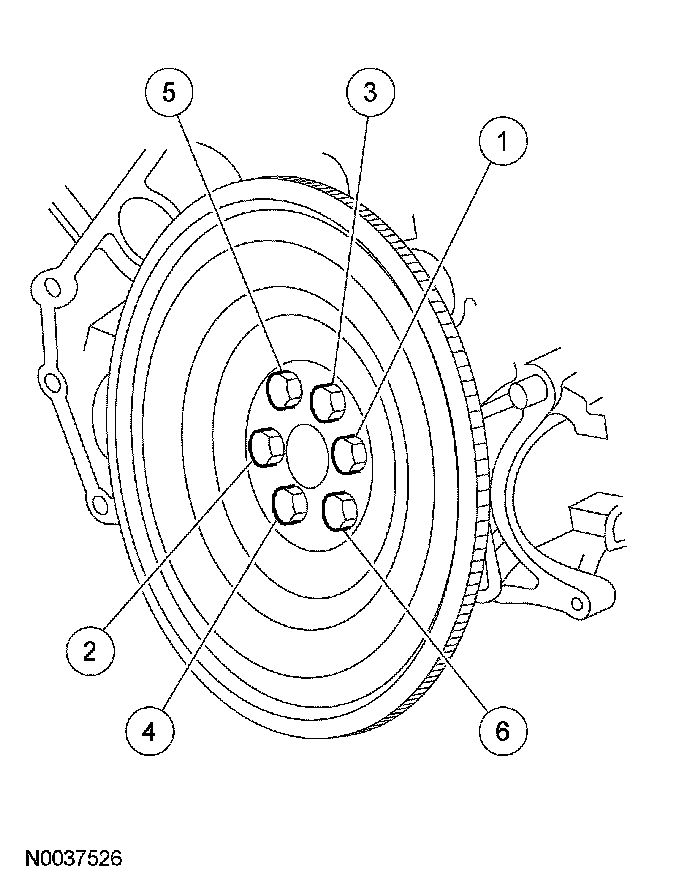 5
3
1
2
4
6
N0037526