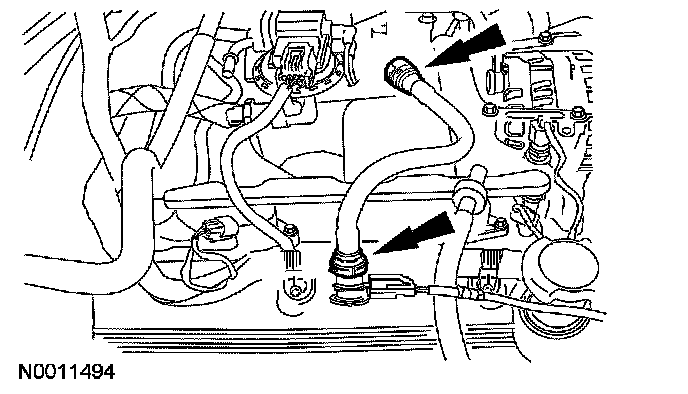 N0011494