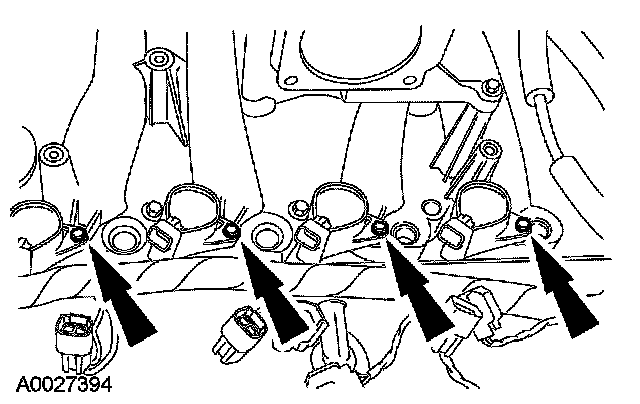 A0027394