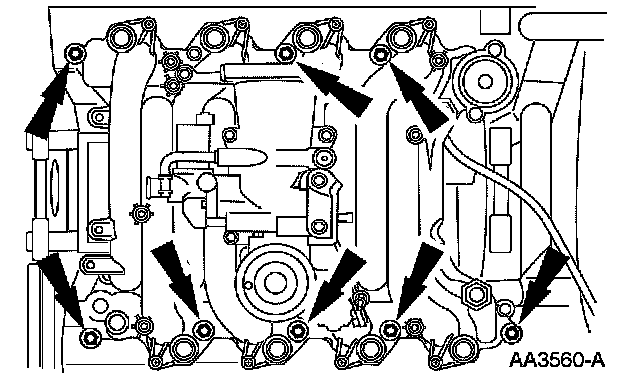 AA3560-A