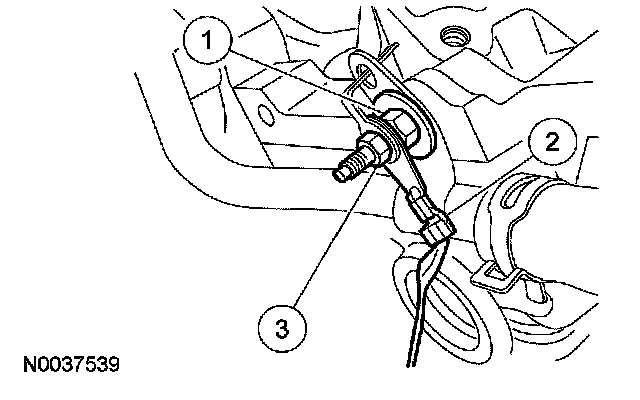 1
2
3
N0037539