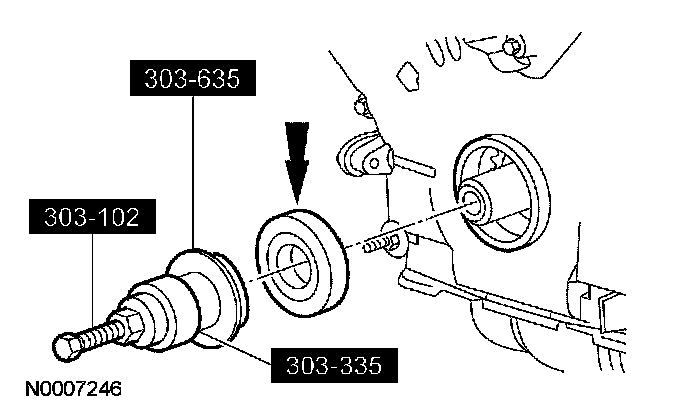 303-635

303-102

303-335

N0007246