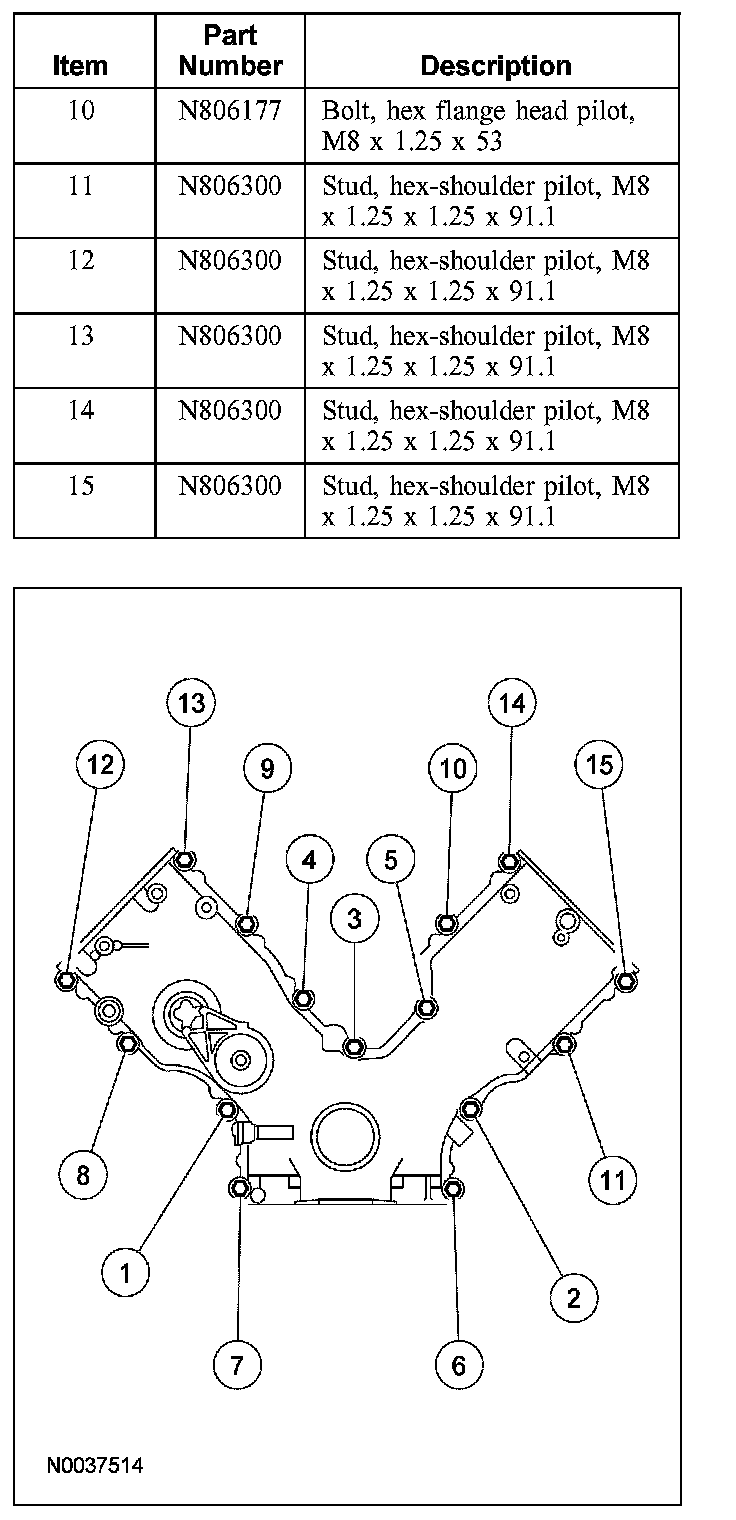 | Item | Part Number | Description |
|---|---|---|
| 10 | N806177 | Bolt, hex flange head pilot, M8 x 1.25 x 53 |
| 11 | N806300 | Stud, hex-shoulder pilot, M8 x 1.25 x 1.25 x 91.1 |
| 12 | N806300 | Stud, hex-shoulder pilot, M8 x 1.25 x 1.25 x 91.1 |
| 13 | N806300 | Stud, hex-shoulder pilot, M8 x 1.25 x 1.25 x 91.1 |
| 14 | N806300 | Stud, hex-shoulder pilot, M8 x 1.25 x 1.25 x 91.1 |
| 15 | N806300 | Stud, hex-shoulder pilot, M8 x 1.25 x 1.25 x 91.1 |

13
14
12
9
10
15
4
5
3
8
11
1
2
7
6

N0037514