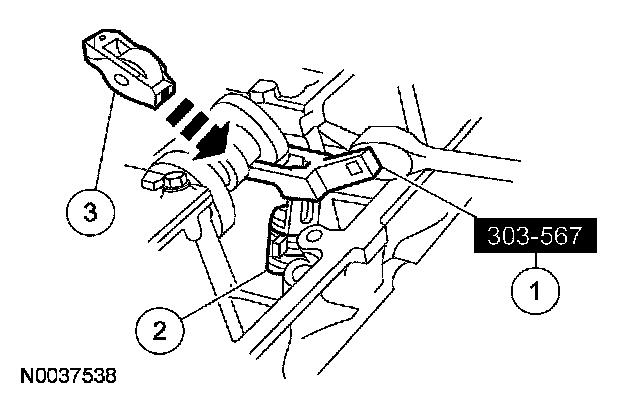 3

303-567

1

2

N0037538