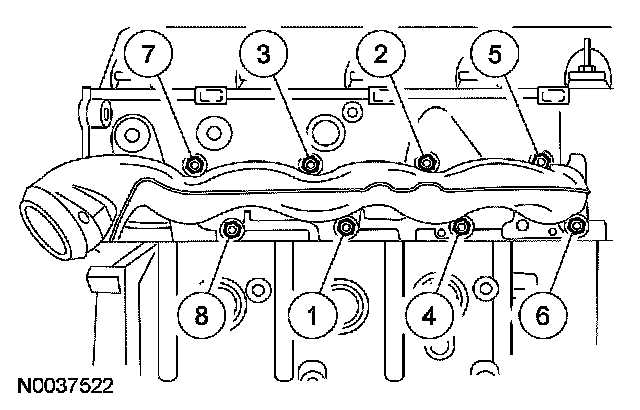 7
3
2
5
8
1
4
6
N0037522