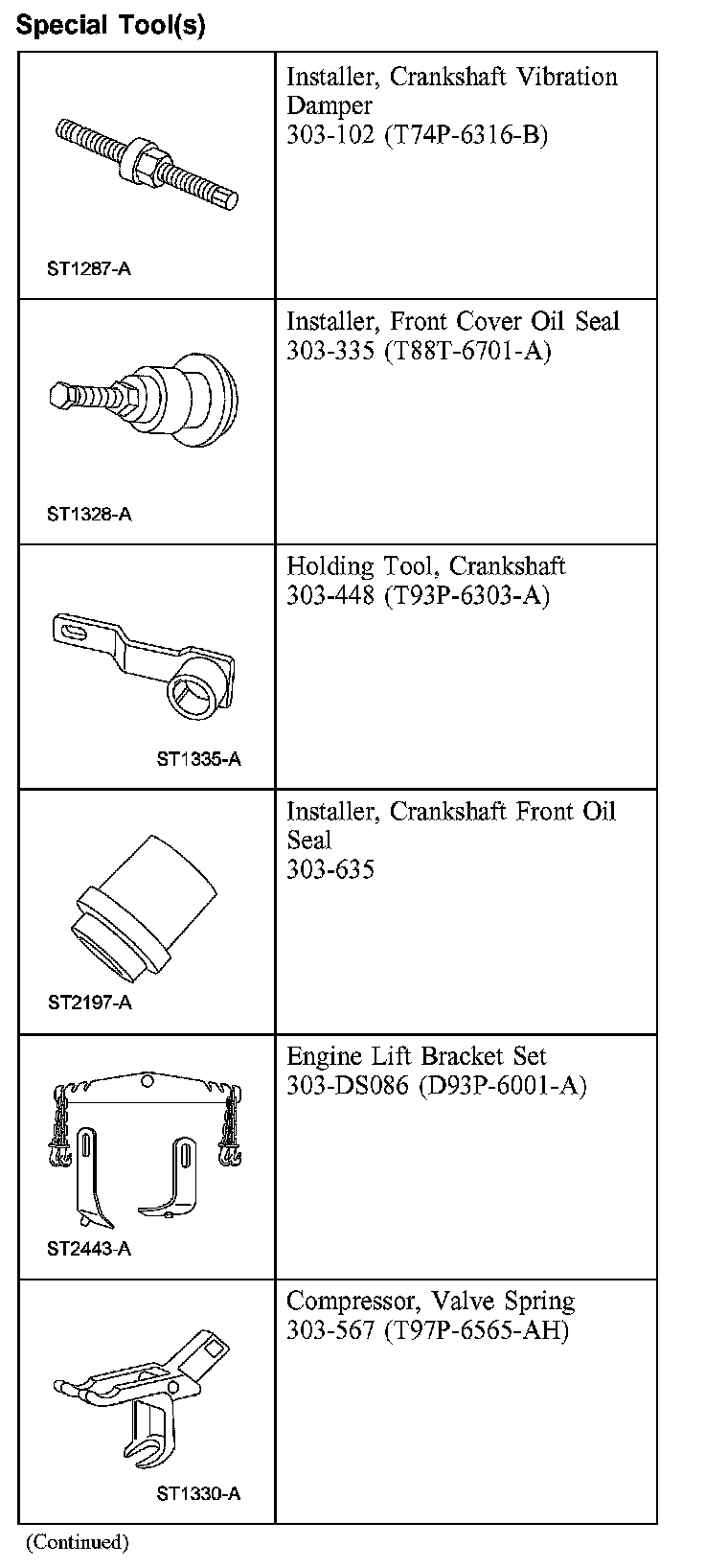 Special Tool(s)

| | |
|---|---|
| ST1287-A | Installer, Crankshaft Vibration Damper 303-102 (T74P-6316-B) |
| ST1328-A | Installer, Front Cover Oil Seal 303-335 (T88T-6701-A) |
| ST1335-A | Holding Tool, Crankshaft 303-448 (T93P-6303-A) |
| ST2197-A | Installer, Crankshaft Front Oil Seal 303-635 |
| ST2443-A | Engine Lift Bracket Set 303-DS086 (D93P-6001-A) |
| ST1330-A | Compressor, Valve Spring 303-567 (T97P-6565-AH) |

(Continued)