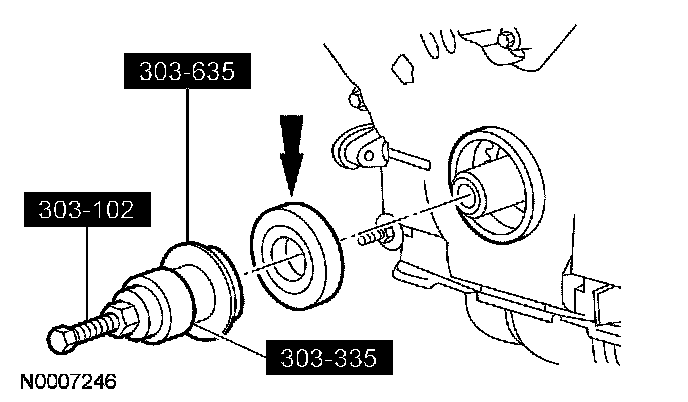 303-635

303-102

303-335

N0007246