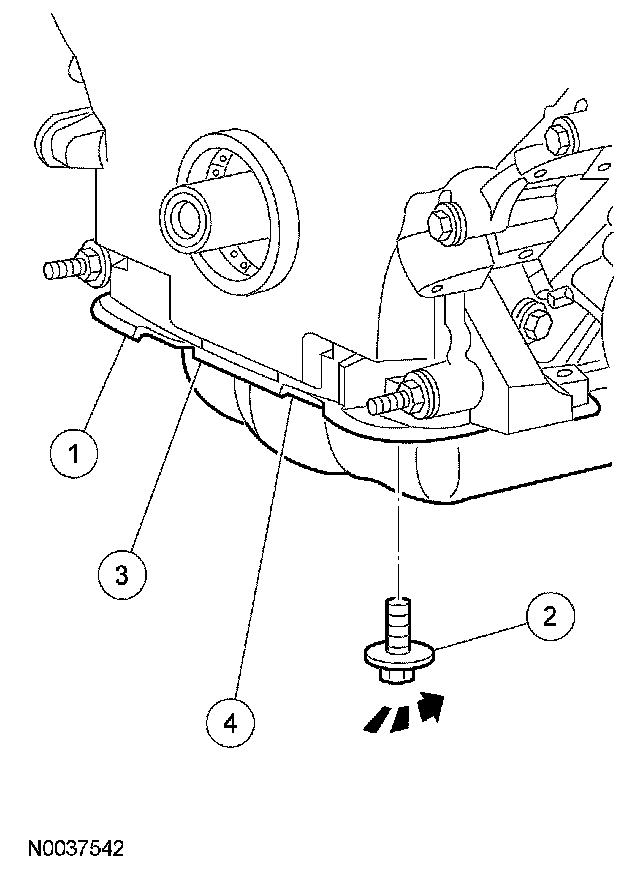 1

3

4

2

N0037542