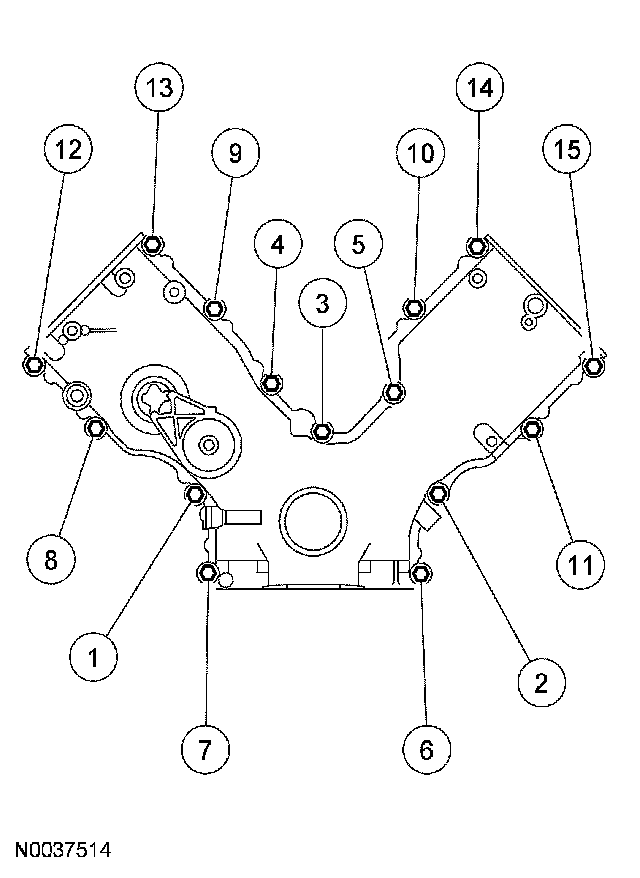 13
14
12
9
10
15
4
5
3
8
11
1
2
7
6
N0037514