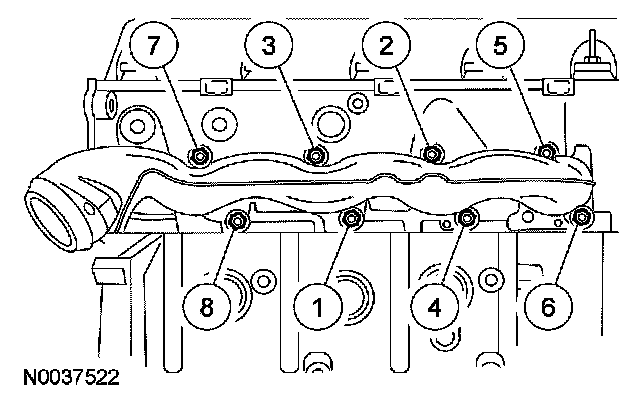 7
3
2
5
8
1
4
6
N0037522