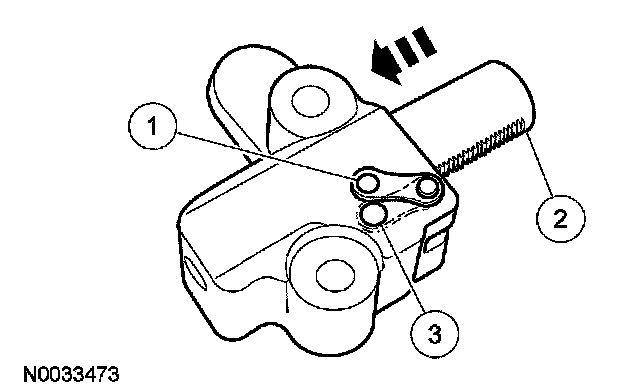 1

2

3

N0033473