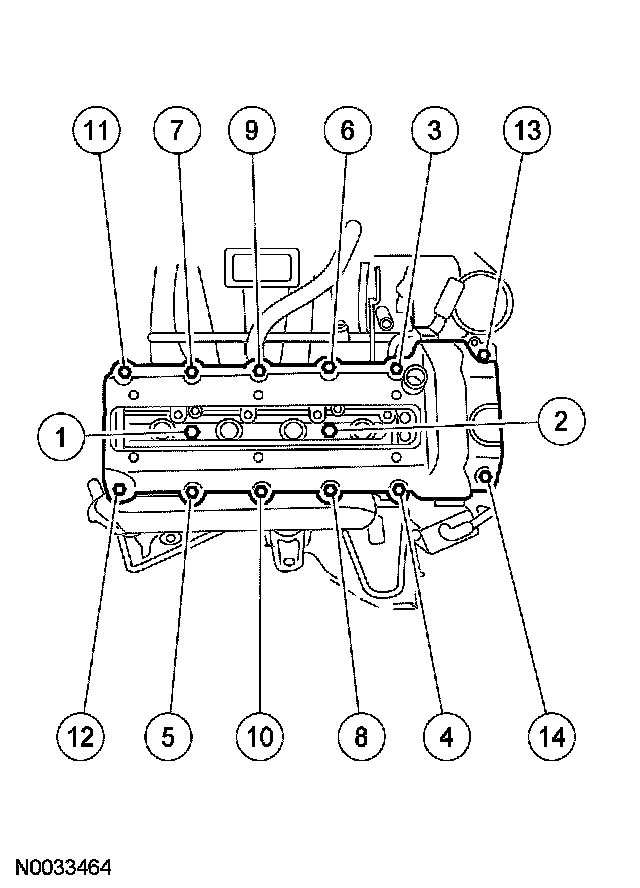 11 7 9 6 3 13

1 2

12 5 10 8 4 14

N0033464