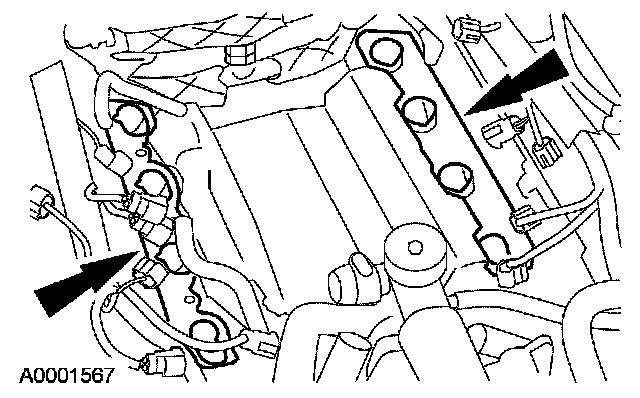 A0001567