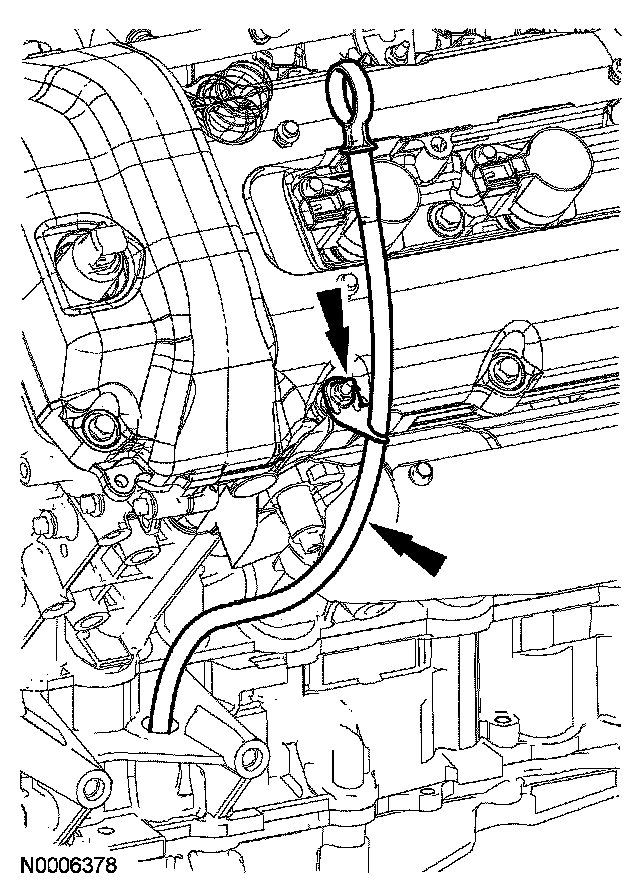 N0006378