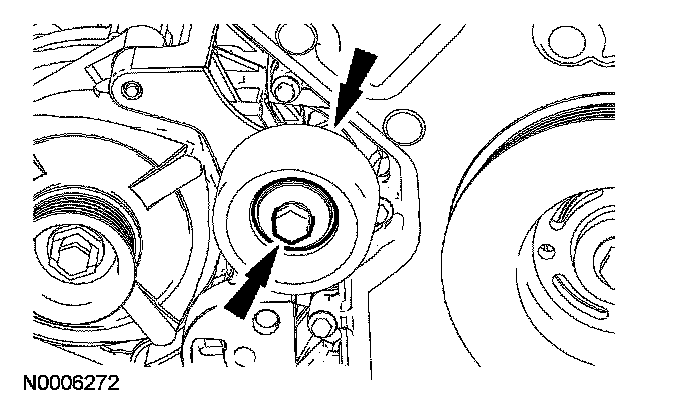 N0006272