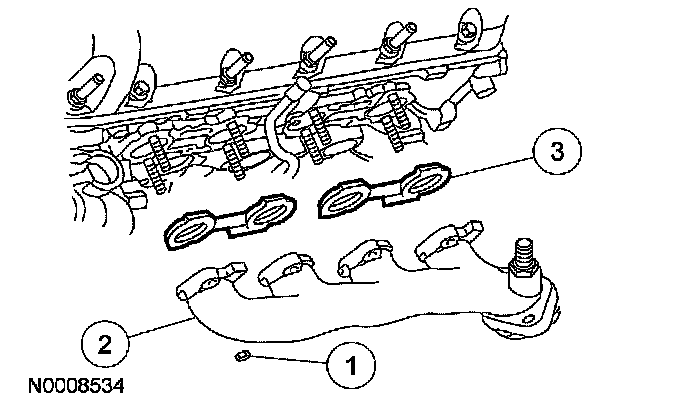 3

2

1

N0008534