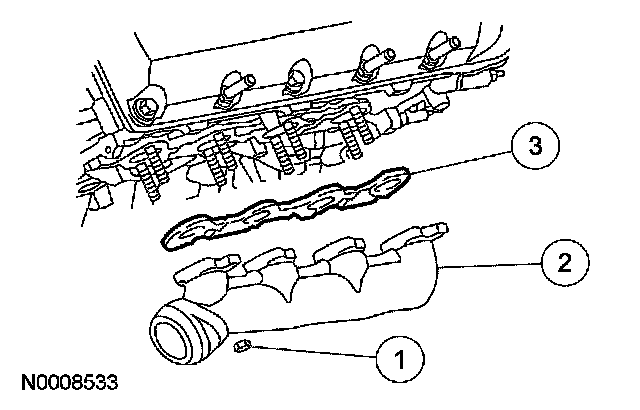 3

2

1

N0008533