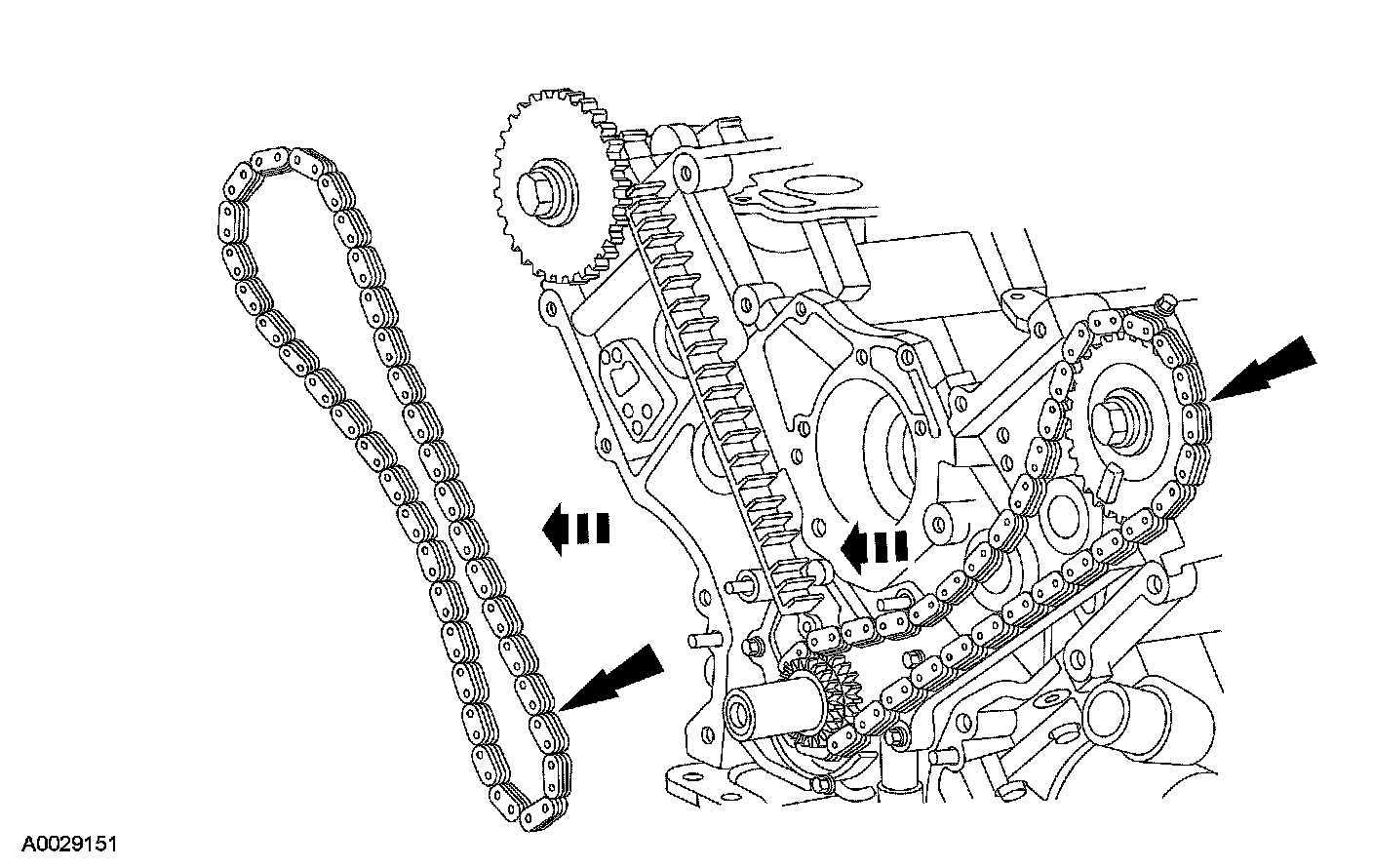 A0029151