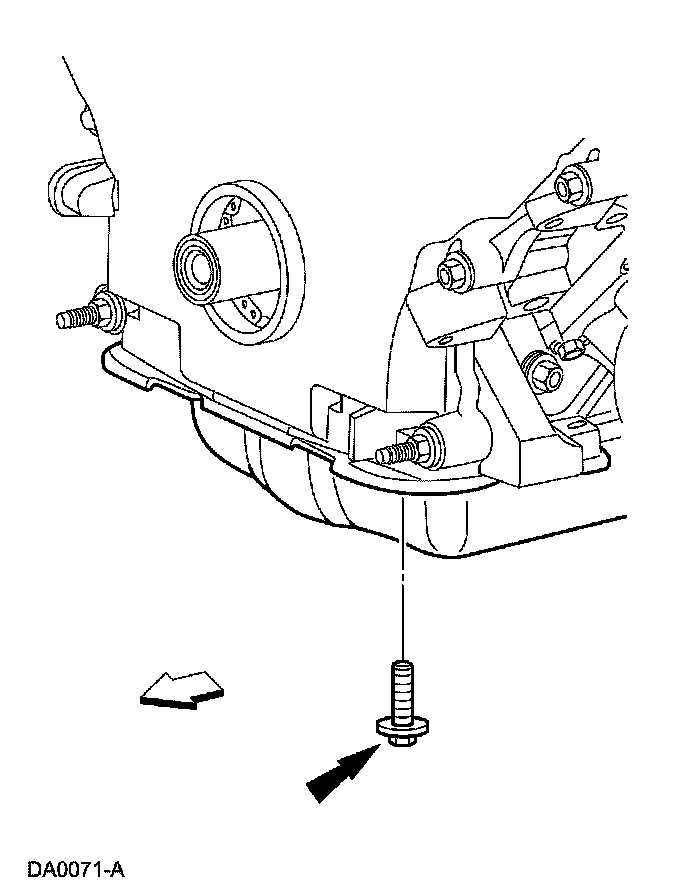 DA0071-A