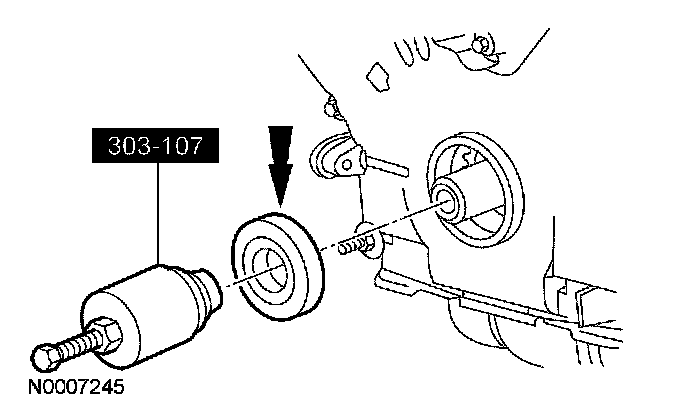 303-107

N0007245