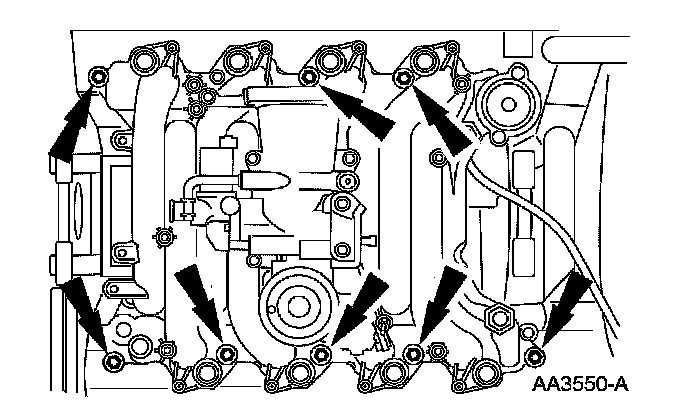 AA3550-A