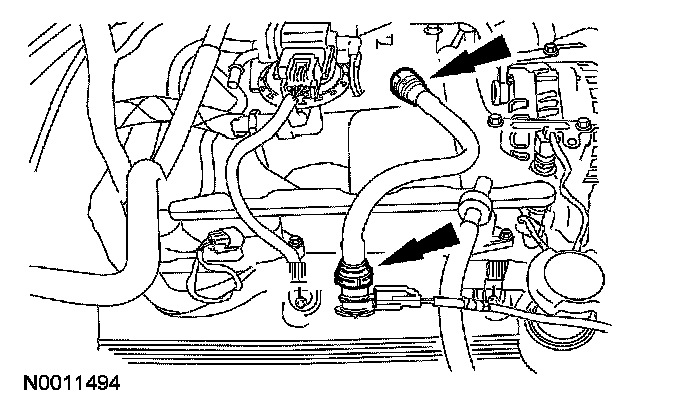 N0011494