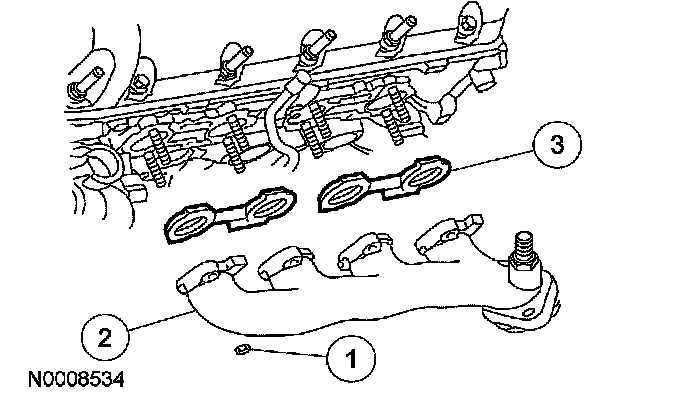 3
2
1
N0008534