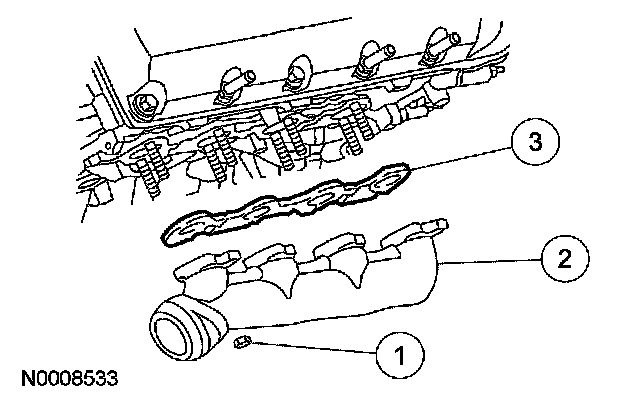 3
2
1
N0008533