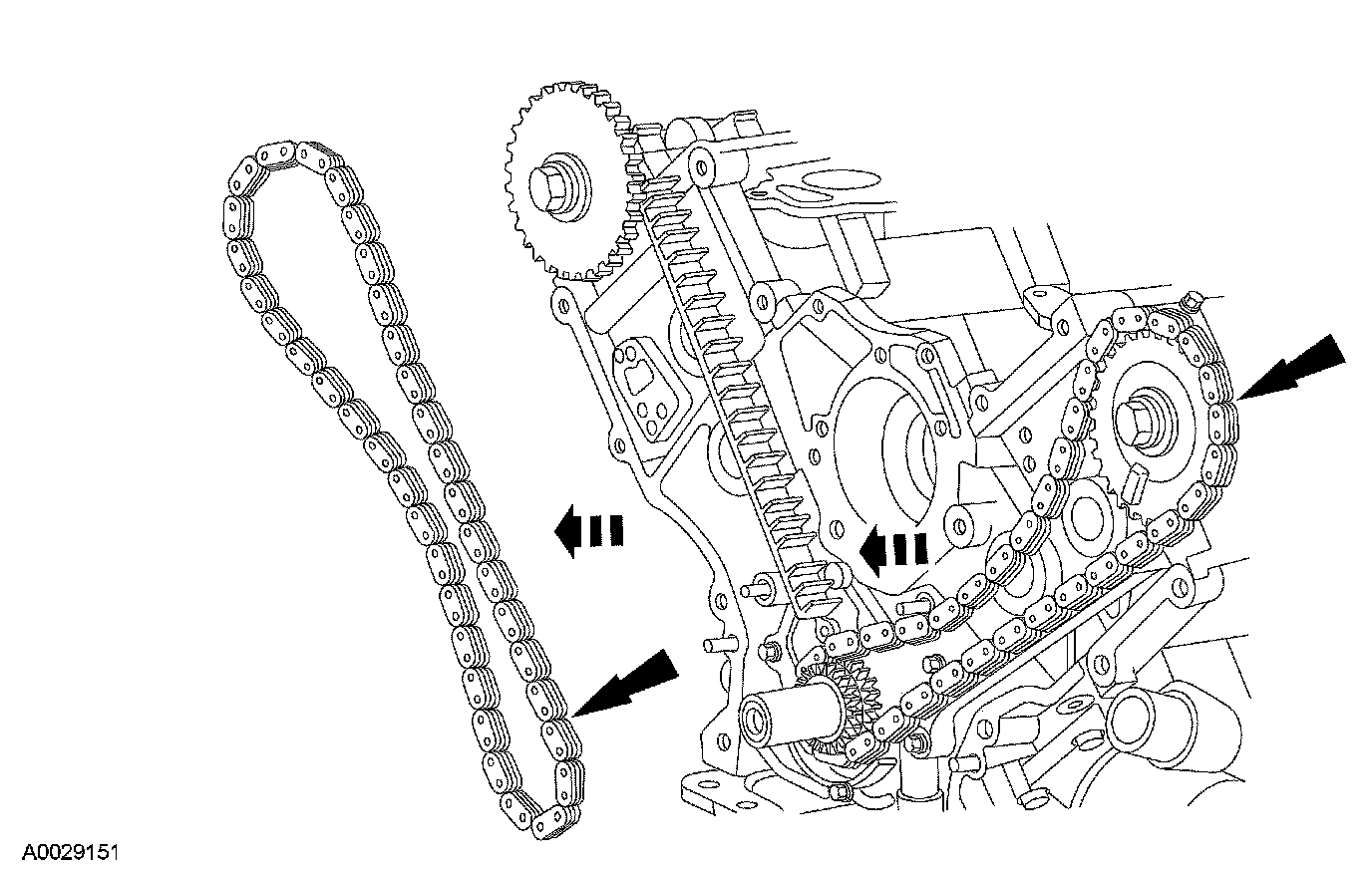 A0029151