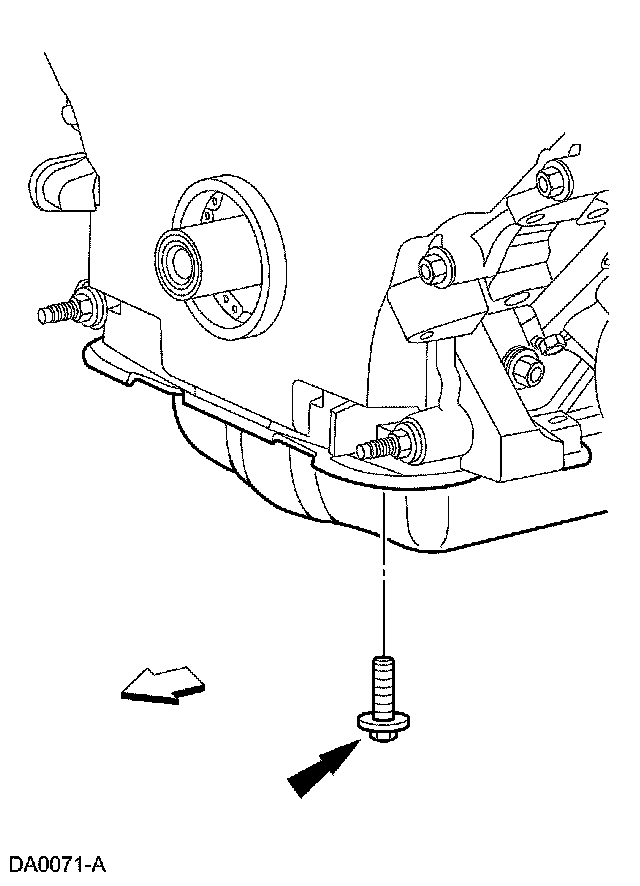 DA0071-A