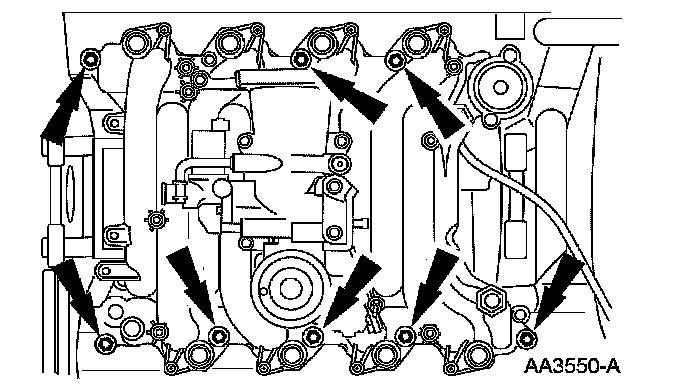 AA3550-A