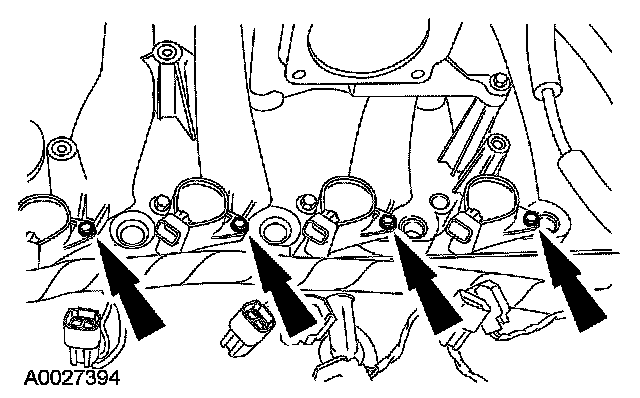 A0027394