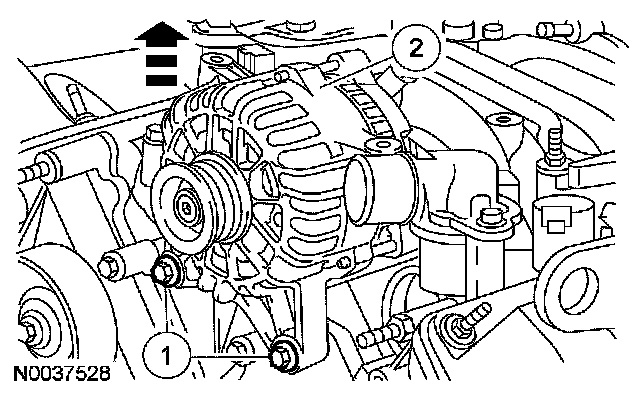 2

1

N0037528