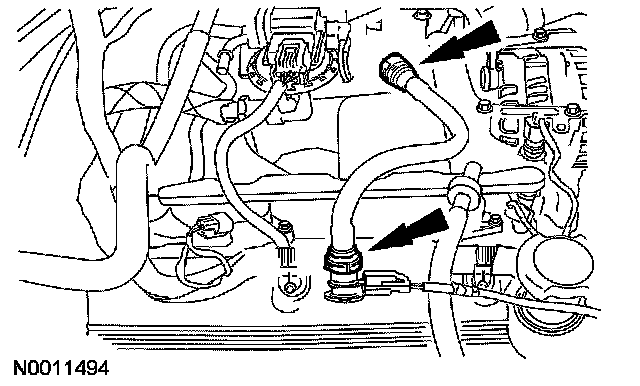 N0011494