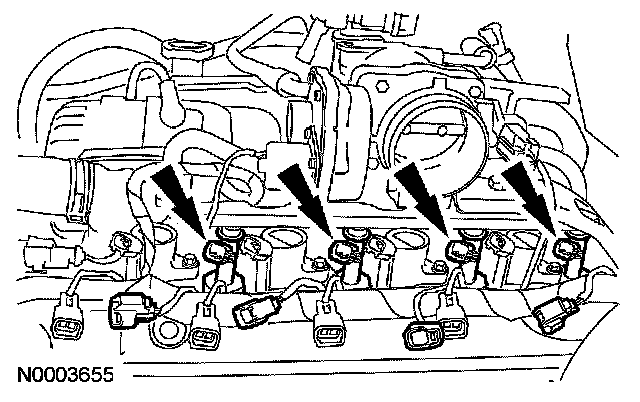 N0003655